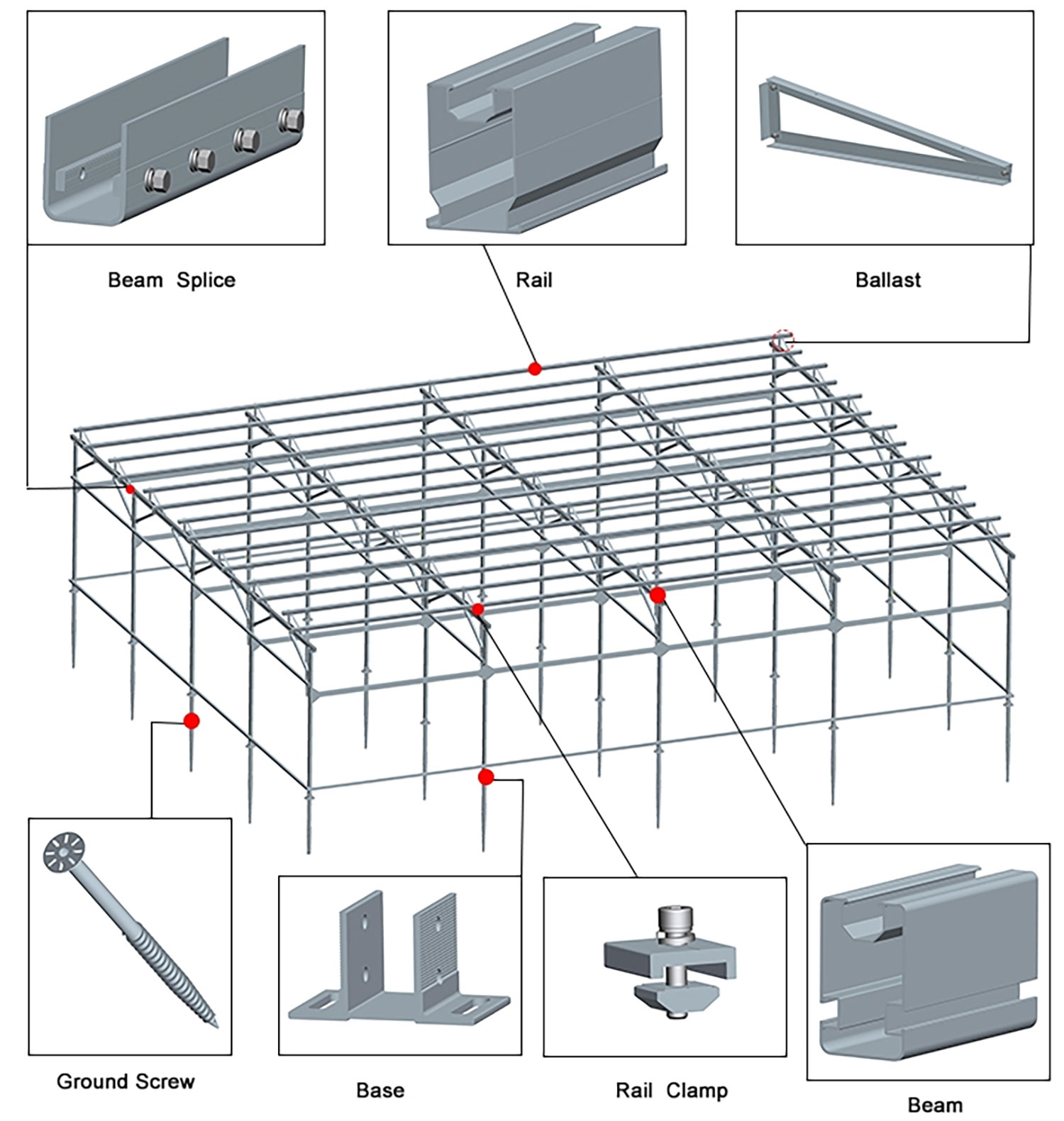 Beam Splice

Rail

Ballast

Ground Screw

Base

Rail Clamp

Beam